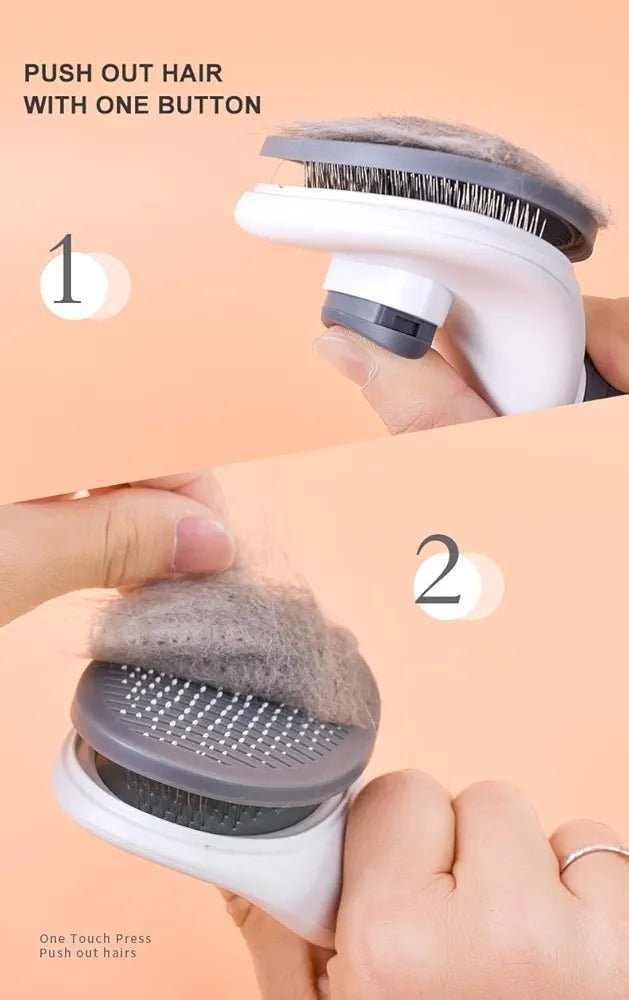 PUSH OUT HAIR
WITH ONE BUTTON

1

2

One Touch Press
Push out hairs